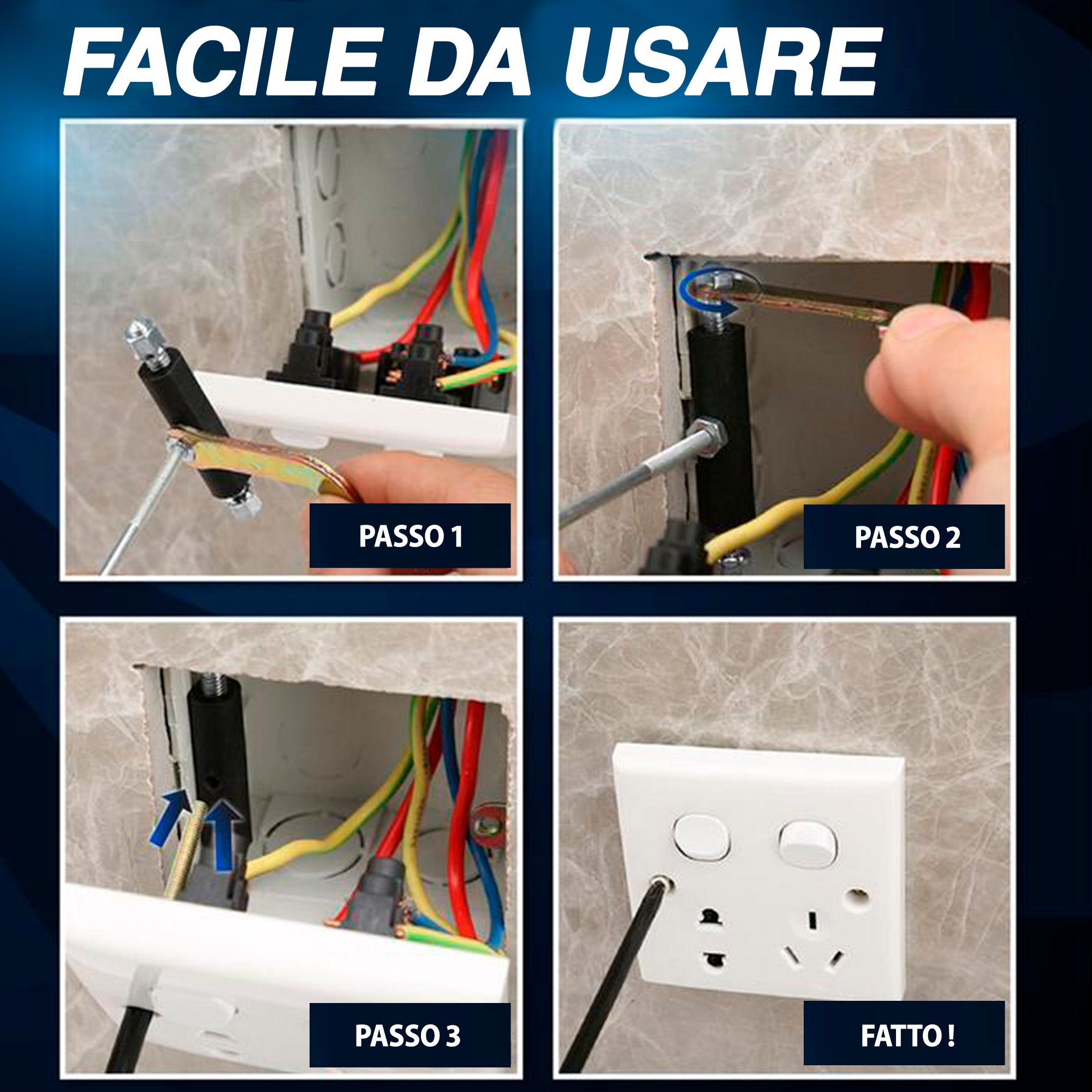 FACILE DA USARE

PASSO 1

PASSO 2

PASSO 3

FATTO !